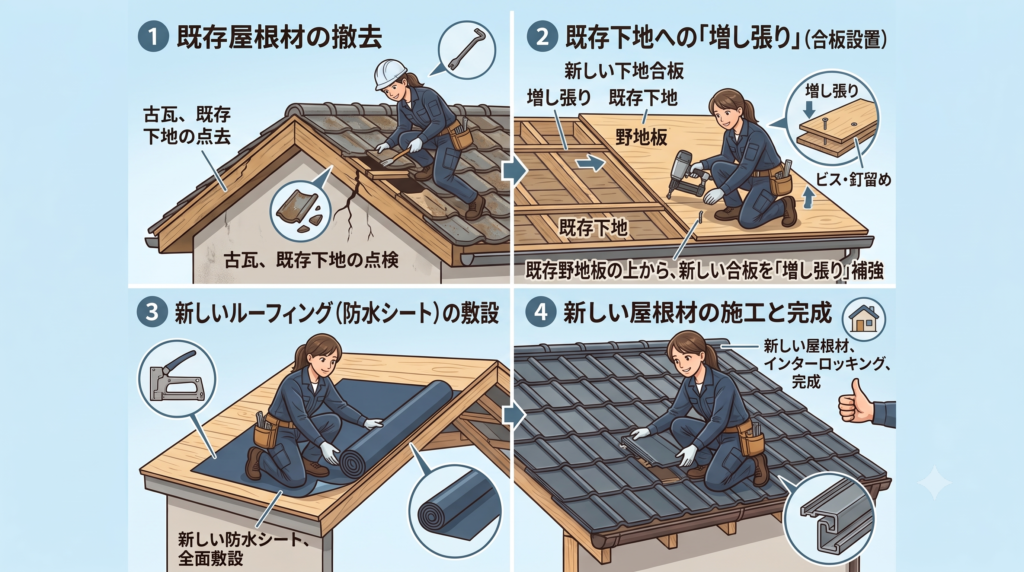 1 既存屋根材の撤去

古瓦、既存下地の点去

古瓦、既存下地の点検

2 既存下地への「増し張り」(合板設置)

新しい下地合板

増し張り

既存下地

野地板

増し張り

ビス・釘留め

既存下地

既存野地板の上から、新しい合板を「増し張り」補強

3 新しいルーフィング(防水シート)の敷設

新しい防水シート、全面敷設

4 新しい屋根材の施工と完成

新しい屋根材、インターロッキング、完成